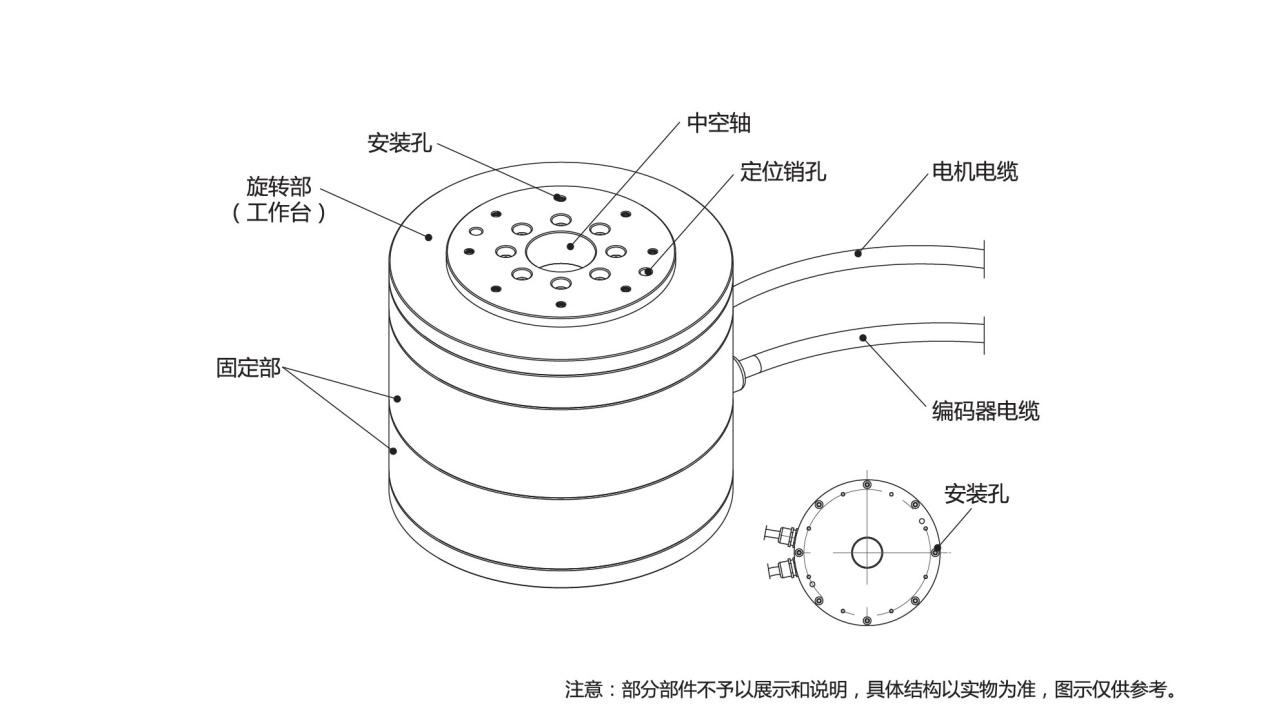 中空轴

安装孔

定位销孔

电机电缆

旋转部
（工作台）

固定部

编码器电缆

安装孔

注意：部分部件不予以展示和说明，具体结构以实物为准，图示仅供参考。